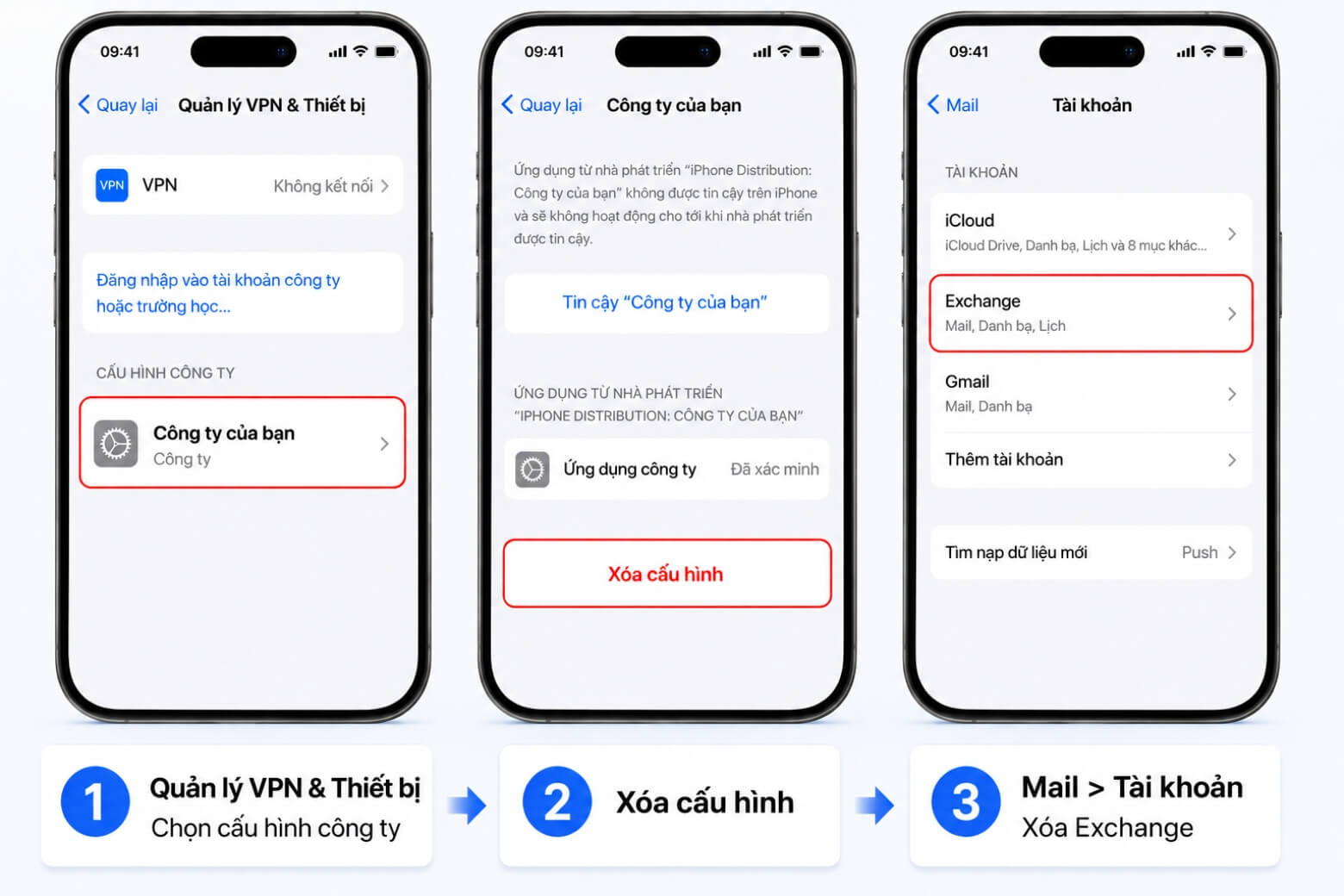 09:41

Quay lại Quản lý VPN & Thiết bị

VPN VPN Không kết nối

Đăng nhập vào tài khoản công ty hoặc trường học...

CẤU HÌNH CÔNG TY

Công ty của bạn
Công ty

09:41

Quay lại Công ty của bạn

Ứng dụng từ nhà phát triển "iPhone Distribution: Công ty của bạn" không được tin cậy trên iPhone và sẽ không hoạt động cho tới khi nhà phát triển được tin cậy.

Tin cậy "Công ty của bạn"

ỨNG DỤNG TỪ NHÀ PHÁT TRIỂN "IPHONE DISTRIBUTION: CÔNG TY CỦA BẠN"

Ứng dụng công ty Đã xác minh

Xóa cấu hình

09:41

Mail Tài khoản

TÀI KHOẢN

iCloud
iCloud Drive, Danh bạ, Lịch và 8 mục khác...

Exchange
Mail, Danh bạ, Lịch

Gmail
Mail, Danh bạ

Thêm tài khoản

Tìm nạp dữ liệu mới Push

1 Quản lý VPN & Thiết bị
Chọn cấu hình công ty

2 Xóa cấu hình

3 Mail > Tài khoản
Xóa Exchange