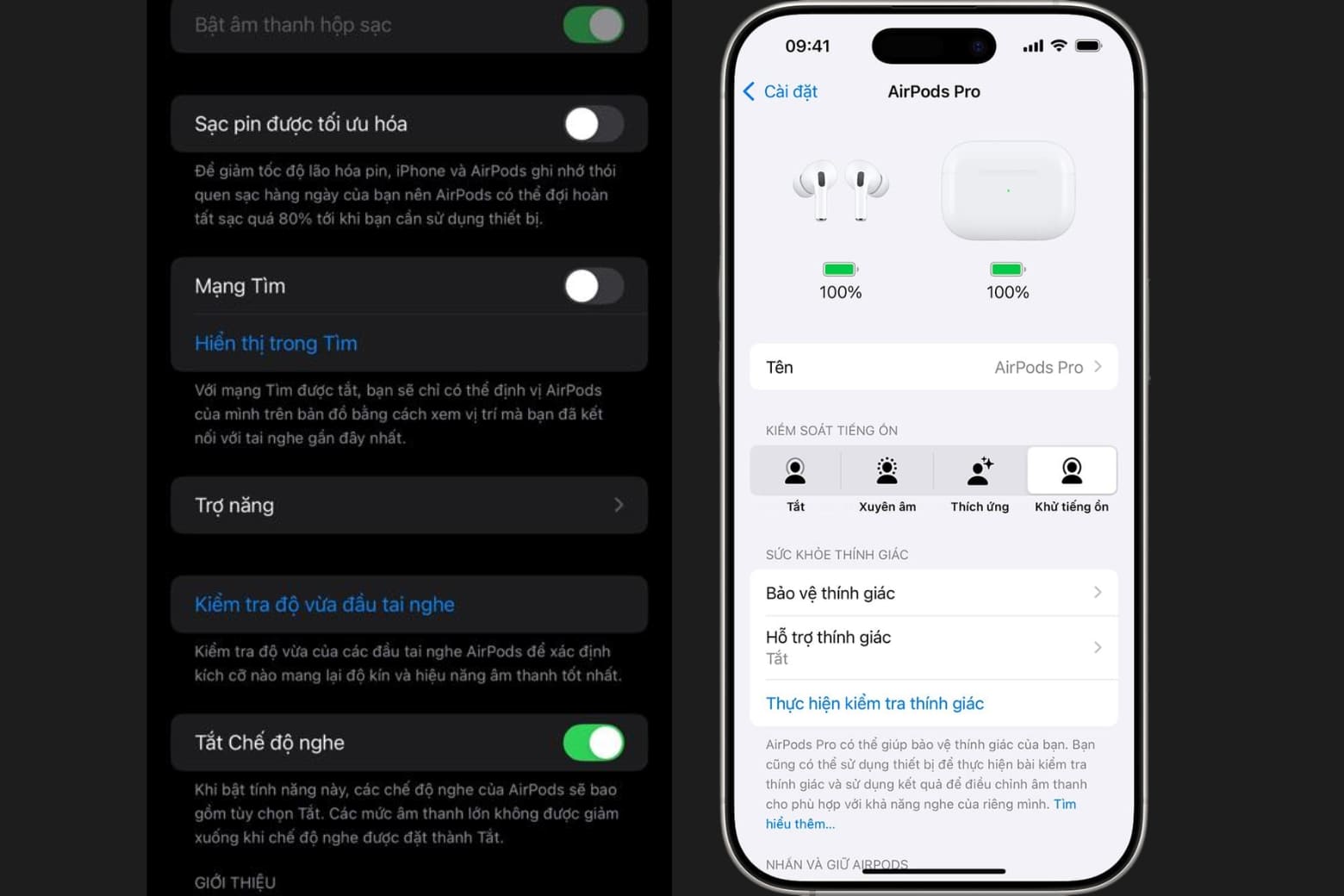 Bật âm thanh hộp sạc

Sạc pin được tối ưu hóa

Để giảm tốc độ lão hóa pin, iPhone và AirPods ghi nhớ thói quen sạc hàng ngày của bạn nên AirPods có thể đợi hoàn tất sạc quá 80% tới khi bạn cần sử dụng thiết bị.

Mạng Tìm

Hiển thị trong Tìm

Với mạng Tìm được tắt, bạn sẽ chỉ có thể định vị AirPods của mình trên bản đồ bằng cách xem vị trí mà bạn đã kết nối với tai nghe gần đây nhất.

Trợ năng

Kiểm tra độ vừa đầu tai nghe

Kiểm tra độ vừa của các đầu tai nghe AirPods để xác định kích cỡ nào mang lại độ kín và hiệu năng âm thanh tốt nhất.

Tắt Chế độ nghe

Khi bật tính năng này, các chế độ nghe của AirPods sẽ bao gồm tùy chọn Tắt. Các mức âm thanh lớn không được giảm xuống khi chế độ nghe được đặt thành Tắt.

GIỚI THIỆU

09:41

Cài đặt

AirPods Pro

100%

100%

Tên AirPods Pro

KIỂM SOÁT TIẾNG ỒN

Tắt

Xuyên âm

Thích ứng

Khử tiếng ồn

SỨC KHỎE THÍNH GIÁC

Bảo vệ thính giác

Hỗ trợ thính giác
Tắt

Thực hiện kiểm tra thính giác

AirPods Pro có thể giúp bảo vệ thính giác của bạn. Bạn cũng có thể sử dụng thiết bị để thực hiện bài kiểm tra thính giác và sử dụng kết quả để điều chỉnh âm thanh cho phù hợp với khả năng nghe của riêng mình. Tìm hiểu thêm...

NHẤN VÀ GIỮ AIRPODS