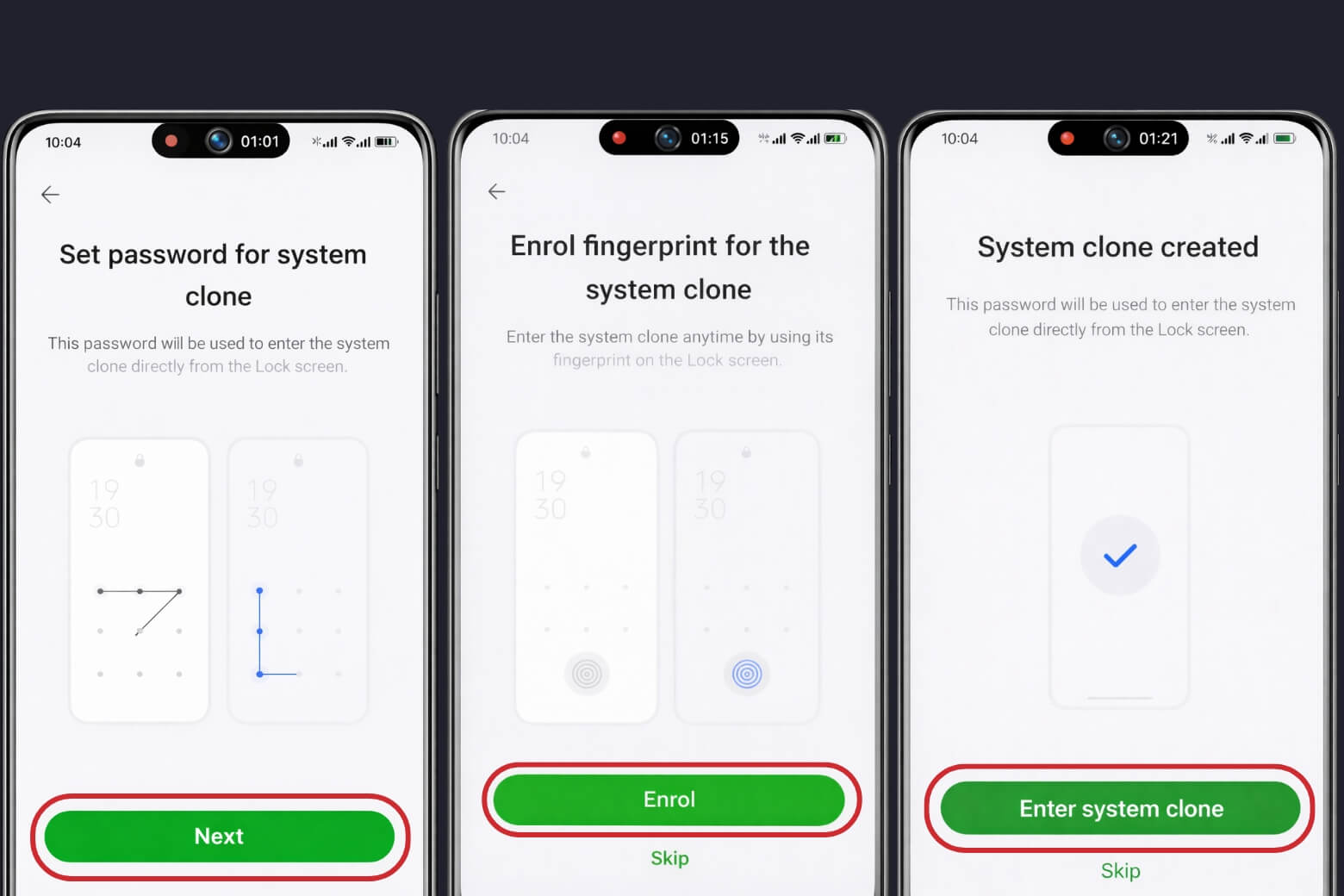 10:04

01:01

Set password for system clone

This password will be used to enter the system clone directly from the Lock screen.

19
30

19
30

Next

10:04

01:15

Enrol fingerprint for the system clone

Enter the system clone anytime by using its fingerprint on the Lock screen.

19
30

19
30

Enrol

Skip

10:04

01:21

System clone created

This password will be used to enter the system clone directly from the Lock screen.

Enter system clone

Skip