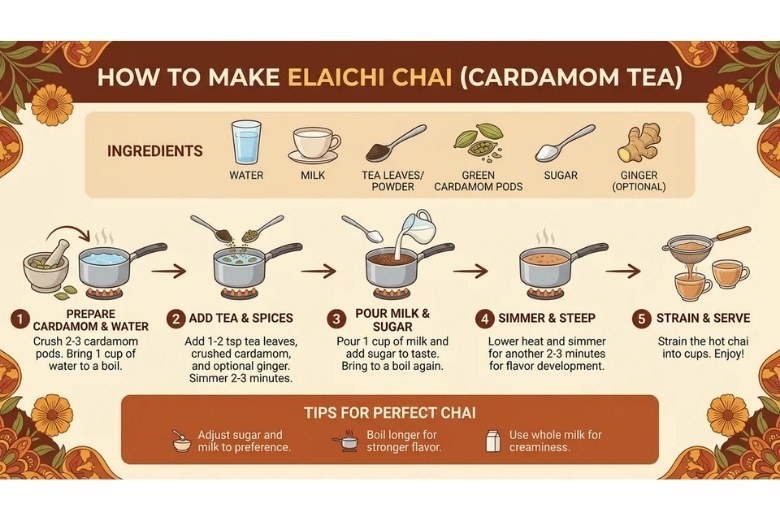 HOW TO MAKE ELAICHI CHAI (CARDAMOM TEA)

INGREDIENTS

WATER

MILK

TEA LEAVES/ POWDER

GREEN CARDAMOM PODS

SUGAR

GINGER (OPTIONAL)

1 PREPARE CARDAMOM & WATER
Crush 2-3 cardamom pods. Bring 1 cup of water to a boil.

2 ADD TEA & SPICES
Add 1-2 tsp tea leaves, crushed cardamom, and optional ginger. Simmer 2-3 minutes.

3 POUR MILK & SUGAR
Pour 1 cup of milk and add sugar to taste. Bring to a boil again.

4 SIMMER & STEEP
Lower heat and simmer for another 2-3 minutes for flavor development.

5 STRAIN & SERVE
Strain the hot chai into cups. Enjoy!

TIPS FOR PERFECT CHAI

Adjust sugar and milk to preference.

Boil longer for stronger flavor.

Use whole milk for creaminess.