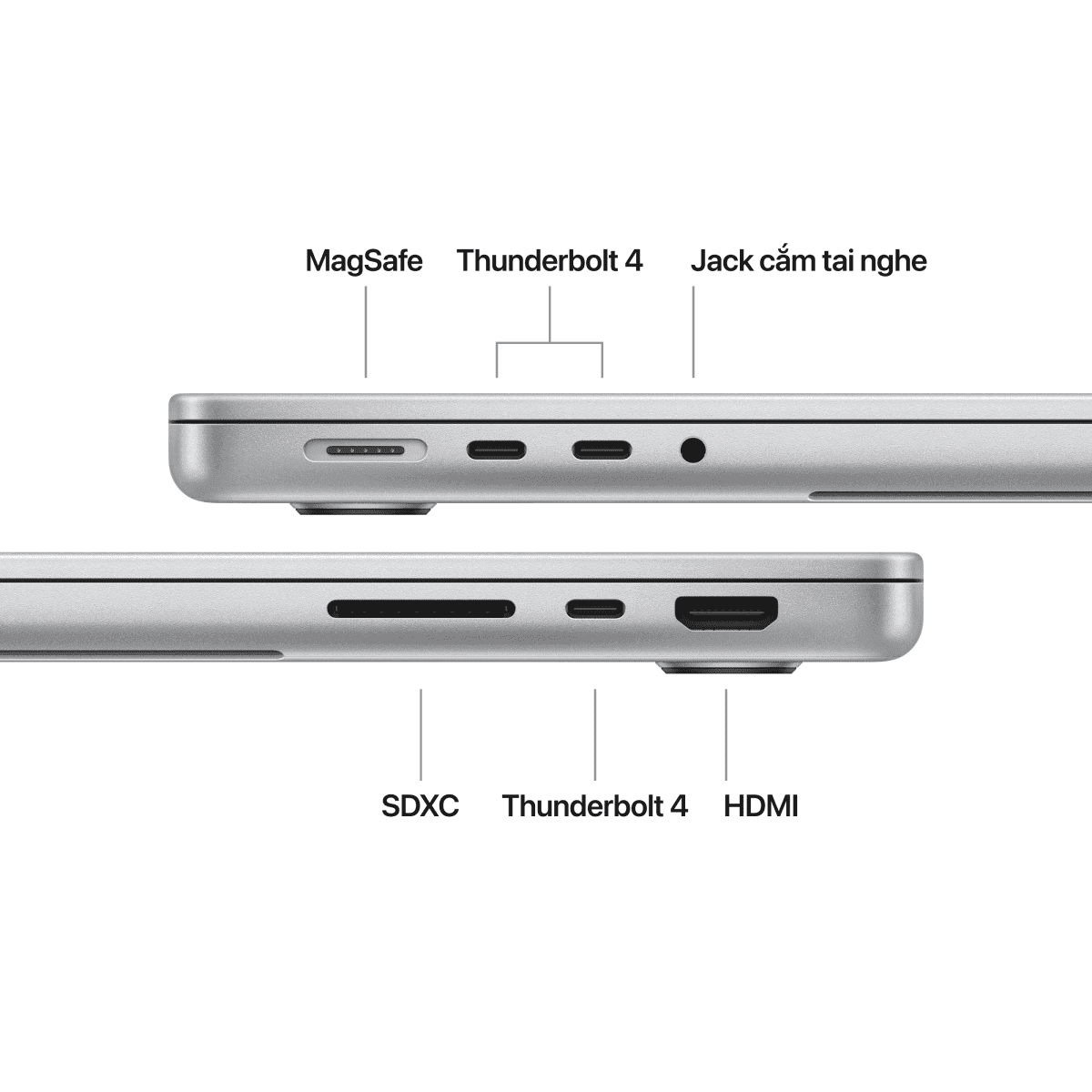 MagSafe Thunderbolt 4 Jack cắm tai nghe

SDXC Thunderbolt 4 HDMI